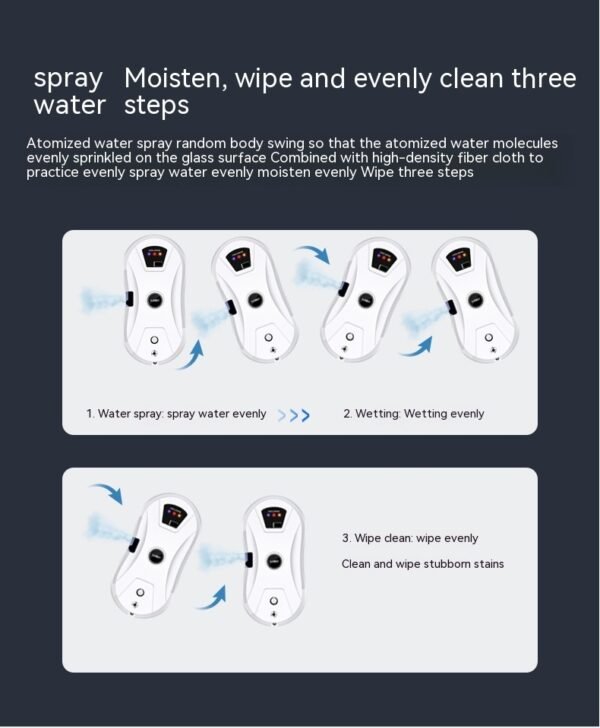 spray water Moisten, wipe and evenly clean three steps

Atomized water spray random body swing so that the atomized water molecules evenly sprinkled on the glass surface Combined with high-density fiber cloth to practice evenly spray water evenly moisten evenly Wipe three steps

1. Water spray: spray water evenly >>> 2. Wetting: Wetting evenly

3. Wipe clean: wipe evenly

Clean and wipe stubborn stains